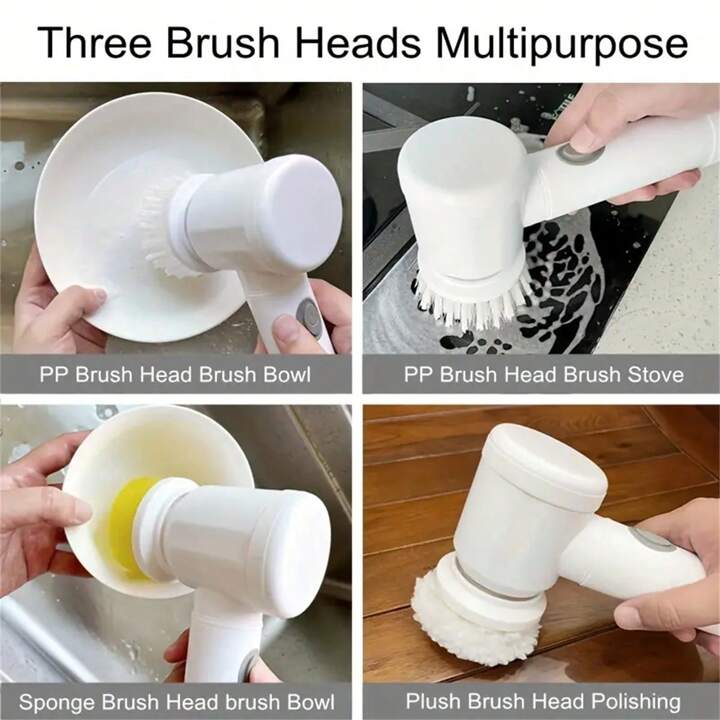 Three Brush Heads Multipurpose

PP Brush Head Brush Bowl

PP Brush Head Brush Stove

Sponge Brush Head brush Bowl

Plush Brush Head Polishing